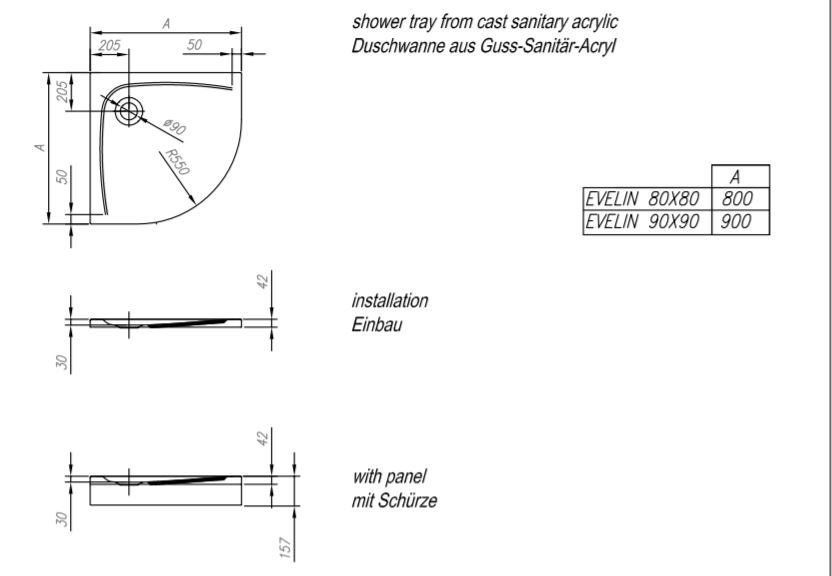 A
205
50
205
A
50
ø90
R550

shower tray from cast sanitary acrylic
Duschwanne aus Guss-Sanitär-Acryl

| | A |
|---|---|
| EVELIN 80X80 | 800 |
| EVELIN 90X90 | 900 |

42
30

installation
Einbau

42
30
157

with panel
mit Schürze