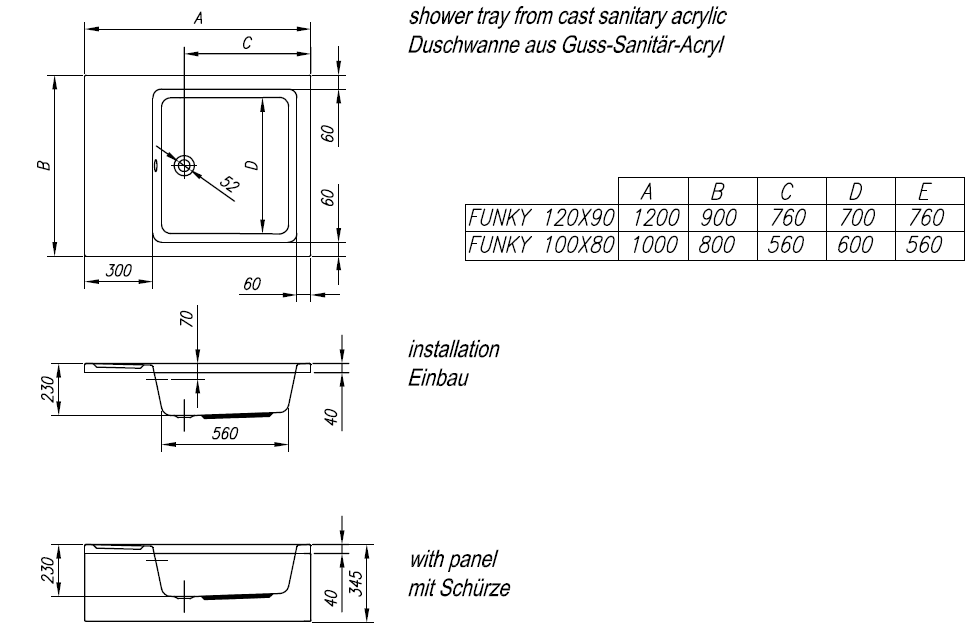 A

C

B

D

52

60

60

300

60

shower tray from cast sanitary acrylic
Duschwanne aus Guss-Sanitär-Acryl

| | A | B | C | D | E |
|---|---|---|---|---|---|
| FUNKY 120X90 | 1200 | 900 | 760 | 700 | 760 |
| FUNKY 100X80 | 1000 | 800 | 560 | 600 | 560 |

70

230

40

560

installation
Einbau

230

40

345

with panel
mit Schürze