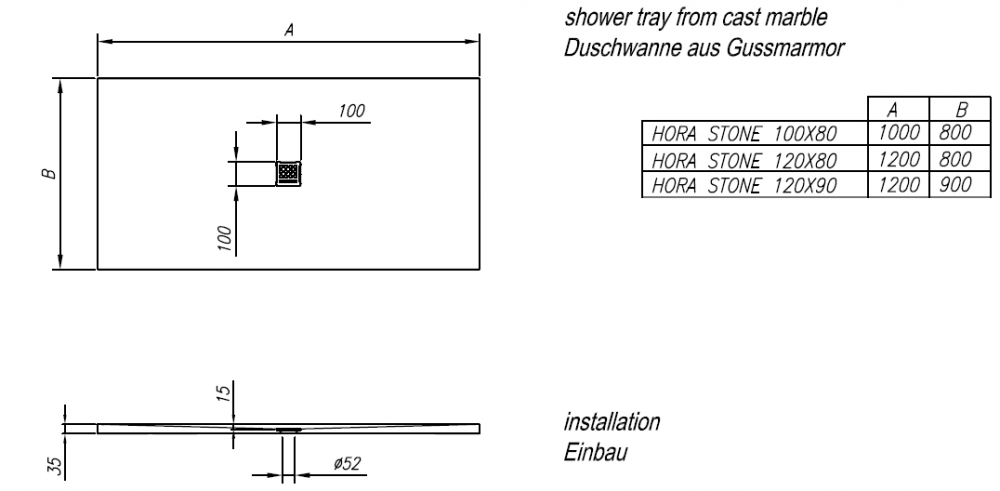 A

B

100

100

shower tray from cast marble
Duschwanne aus Gussmarmor

| | A | B |
|---|---|---|
| HORA STONE 100X80 | 1000 | 800 |
| HORA STONE 120X80 | 1200 | 800 |
| HORA STONE 120X90 | 1200 | 900 |

15

35

ø52

installation
Einbau