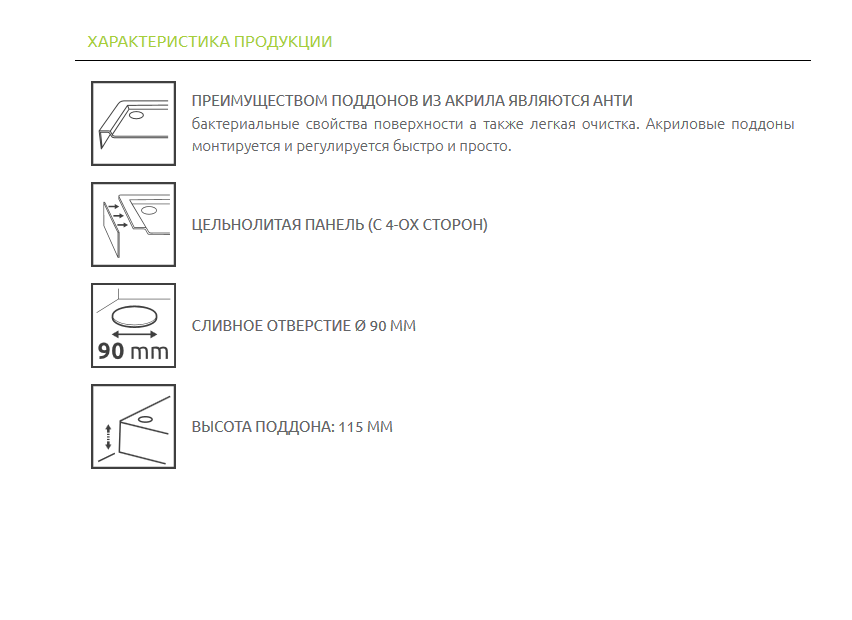 ХАРАКТЕРИСТИКА ПРОДУКЦИИ

ПРЕИМУЩЕСТВОМ ПОДДОНОВ ИЗ АКРИЛА ЯВЛЯЮТСЯ АНТИ бактериальные свойства поверхности а также легкая очистка. Акриловые поддоны монтируется и регулируется быстро и просто.

ЦЕЛЬНОЛИТАЯ ПАНЕЛЬ (С 4-ОХ СТОРОН)

90 mm

СЛИВНОЕ ОТВЕРСТИЕ Ø 90 ММ

ВЫСОТА ПОДДОНА: 115 ММ