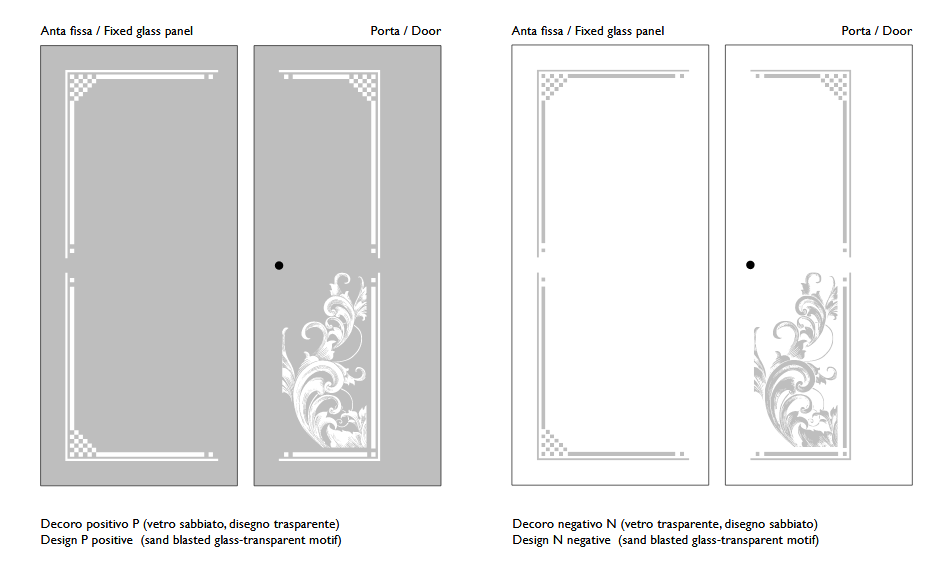 Anta fissa / Fixed glass panel

Porta / Door

Decoro positivo P (vetro sabbiato, disegno trasparente)
Design P positive (sand blasted glass-transparent motif)

Anta fissa / Fixed glass panel

Porta / Door

Decoro negativo N (vetro trasparente, disegno sabbiato)
Design N negative (sand blasted glass-transparent motif)