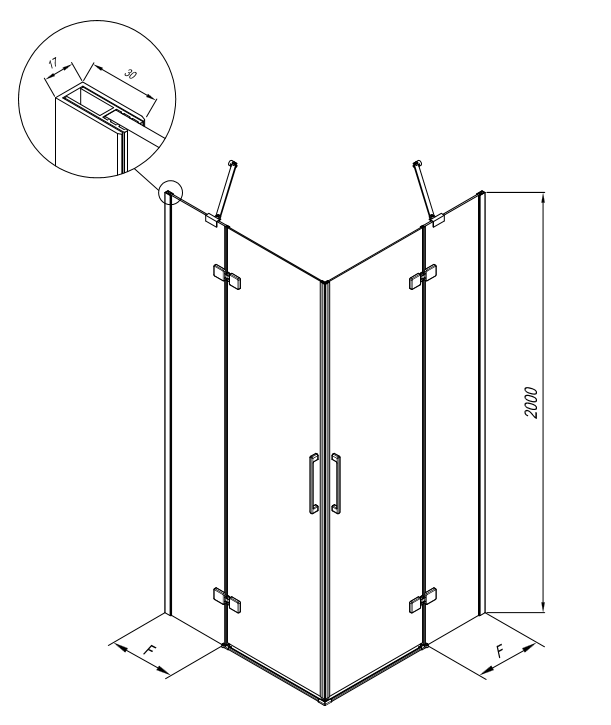 17
30
2000
F
F