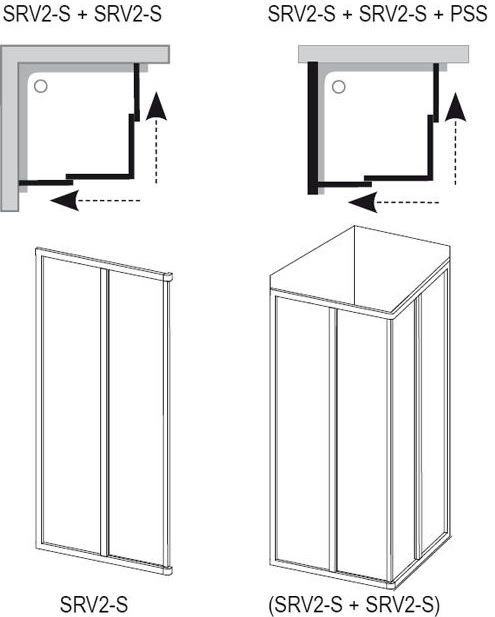 SRV2-S + SRV2-S

SRV2-S + SRV2-S + PSS

SRV2-S

(SRV2-S + SRV2-S)