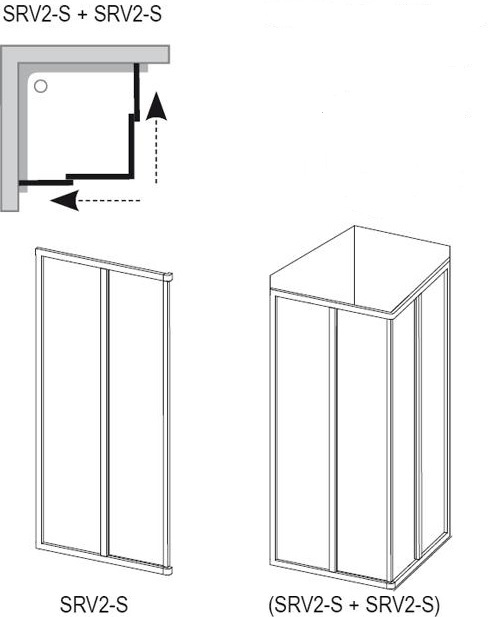 SRV2-S + SRV2-S

SRV2-S

(SRV2-S + SRV2-S)