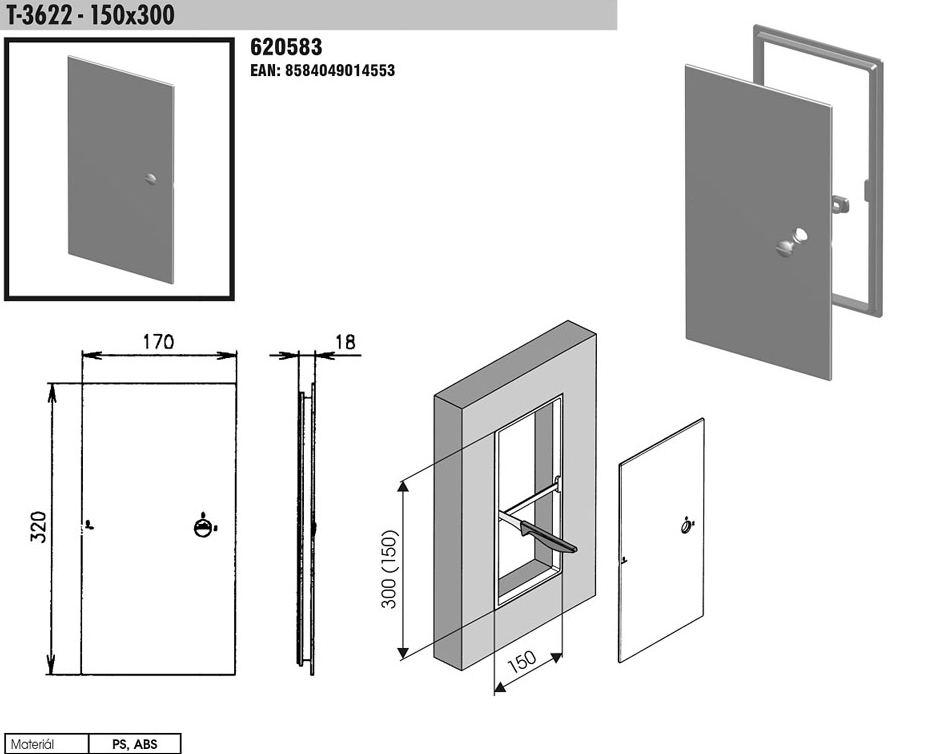 T-3622 - 150x300

620583
EAN: 8584049014553

170

18

320

300 (150)

150

| Materiál | PS, ABS |
|---|---|