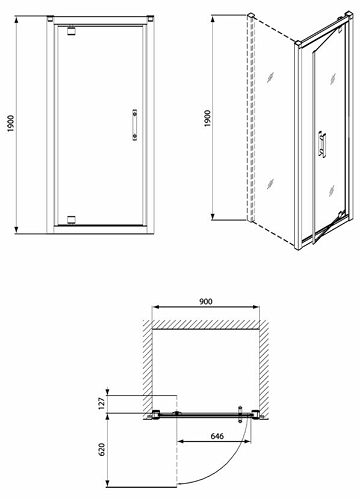 1900

1900

900

127

646

620