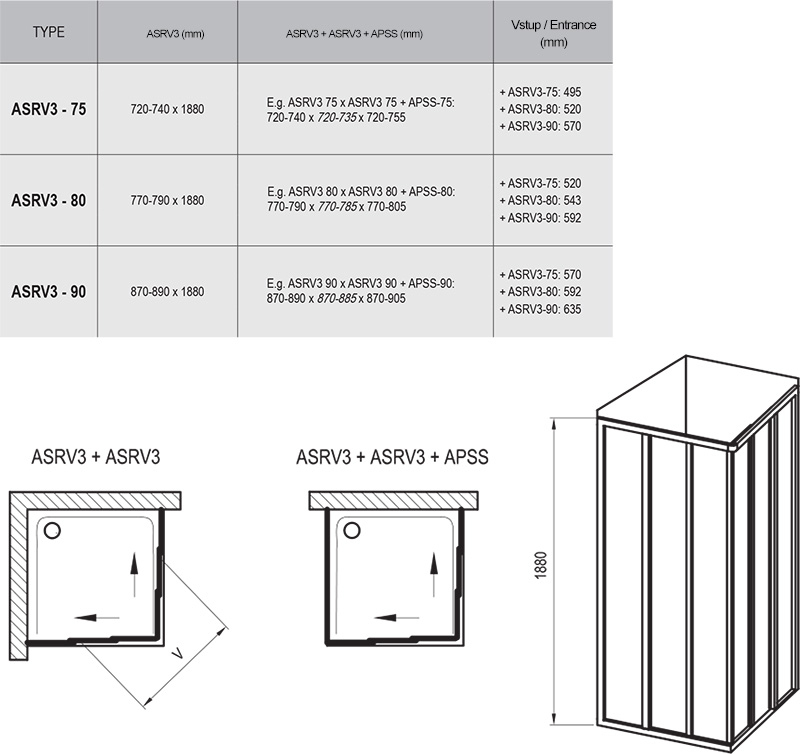 | TYPE | ASRV3 (mm) | ASRV3 + ASRV3 + APSS (mm) | Vstup / Entrance (mm) |
|---|---|---|---|
| ASRV3 - 75 | 720-740 x 1880 | E.g. ASRV3 75 x ASRV3 75 + APSS-75: 720-740 x 720-735 x 720-755 | + ASRV3-75: 495 + ASRV3-80: 520 + ASRV3-90: 570 |
| ASRV3 - 80 | 770-790 x 1880 | E.g. ASRV3 80 x ASRV3 80 + APSS-80: 770-790 x 770-785 x 770-805 | + ASRV3-75: 520 + ASRV3-80: 543 + ASRV3-90: 592 |
| ASRV3 - 90 | 870-890 x 1880 | E.g. ASRV3 90 x ASRV3 90 + APSS-90: 870-890 x 870-885 x 870-905 | + ASRV3-75: 570 + ASRV3-80: 592 + ASRV3-90: 635 |

ASRV3 + ASRV3

V

ASRV3 + ASRV3 + APSS

1880