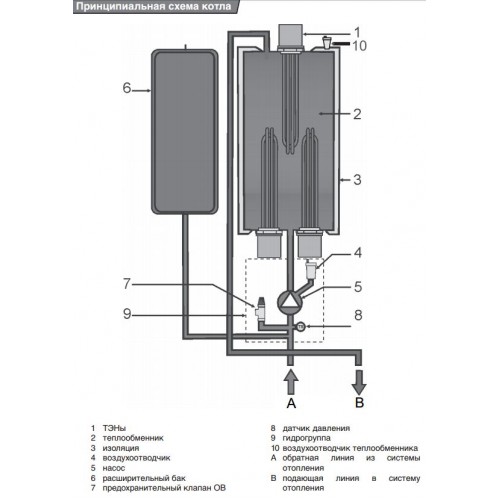 Принципиальная схема котла

1
10
6
2
3
4
7
5
9
8
A
B

1 ТЭНы
2 теплообменник
3 изоляция
4 воздухоотводчик
5 насос
6 расширительный бак
7 предохранительный клапан ОВ

8 датчик давления
9 гидрогруппа
10 воздухоотводчик теплообменника
A обратная линия из системы отопления
B подающая линия в систему отопления