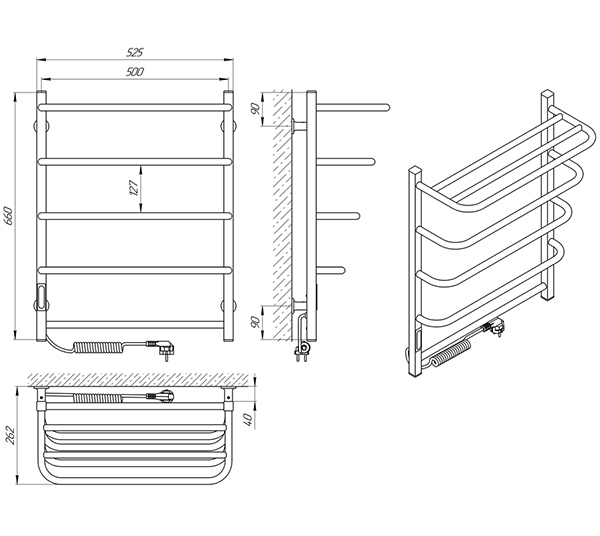 525
500
660
127
90
90
262
40