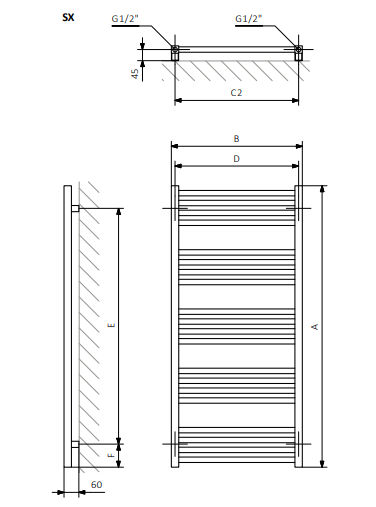 SX

G1/2"

G1/2"

45

C2

B

D

E

A

F

60