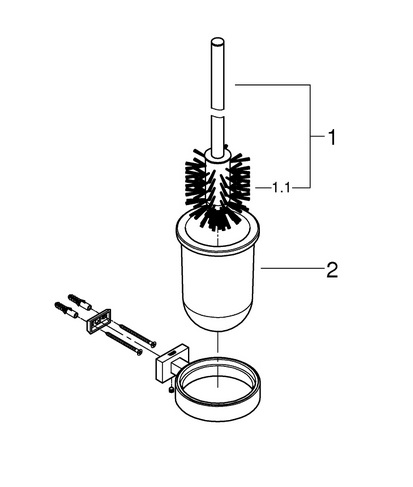 1
1.1
2