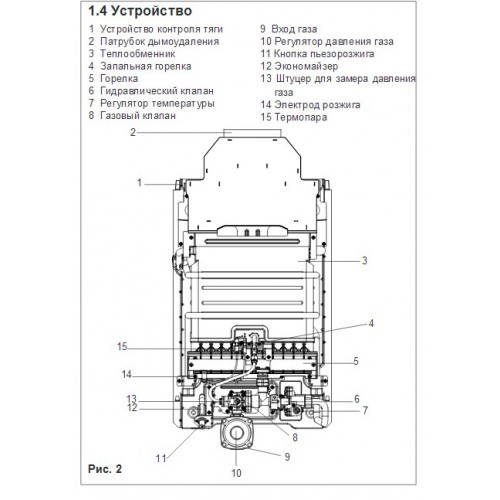 1.4 Устройство

1 Устройство контроля тяги
2 Патрубок дымоудаления
3 Теплообменник
4 Запальная горелка
5 Горелка
6 Гидравлический клапан
7 Регулятор температуры
8 Газовый клапан

9 Вход газа
10 Регулятор давления газа
11 Кнопка пьезорозжига
12 Экономайзер
13 Штуцер для замера давления газа
14 Электрод розжига
15 Термопара

2
1
3
4
15
5
14
13
12
6
7
8
11
9
10

Рис. 2