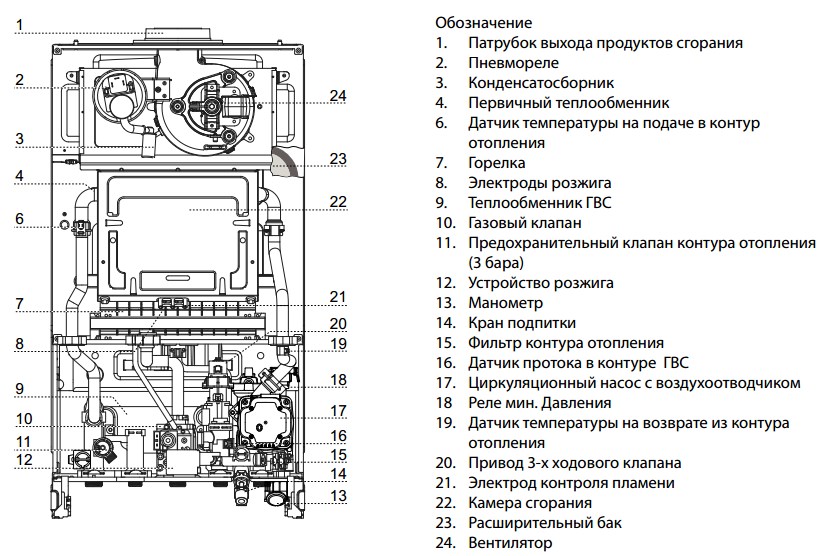 1
2
3
4
6
7
8
9
10
11
12
24
23
22
21
20
19
18
17
16
15
14
13

Обозначение
1. Патрубок выхода продуктов сгорания
2. Пневмореле
3. Конденсатосборник
4. Первичный теплообменник
6. Датчик температуры на подаче в контур отопления
7. Горелка
8. Электроды розжига
9. Теплообменник ГВС
10. Газовый клапан
11. Предохранительный клапан контура отопления (3 бара)
12. Устройство розжига
13. Манометр
14. Кран подпитки
15. Фильтр контура отопления
16. Датчик протока в контуре ГВС
17. Циркуляционный насос с воздухоотводчиком
18 Реле мин. Давления
19. Датчик температуры на возврате из контура отопления
20. Привод 3-х ходового клапана
21. Электрод контроля пламени
22. Камера сгорания
23. Расширительный бак
24. Вентилятор