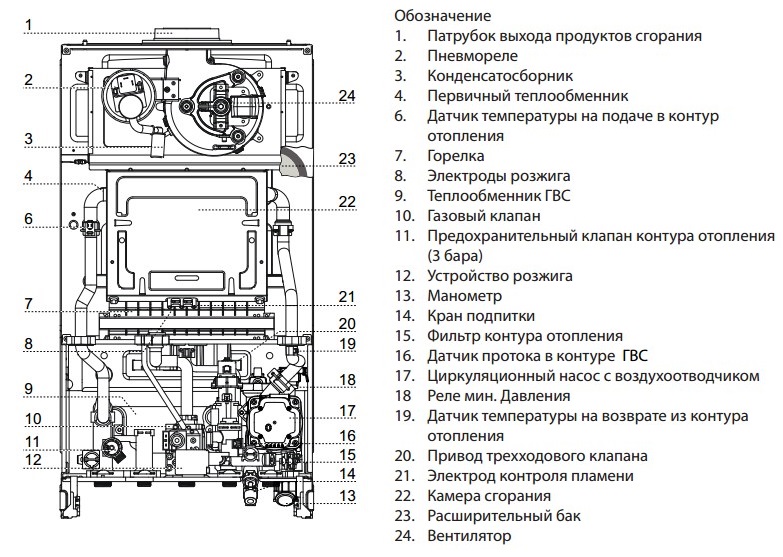 1
2
3
4
6
7
8
9
10
11
12
24
23
22
21
20
19
18
17
16
15
14
13

Обозначение
1. Патрубок выхода продуктов сгорания
2. Пневмореле
3. Конденсатосборник
4. Первичный теплообменник
6. Датчик температуры на подаче в контур отопления
7. Горелка
8. Электроды розжига
9. Теплообменник ГВС
10. Газовый клапан
11. Предохранительный клапан контура отопления (3 бара)
12. Устройство розжига
13. Манометр
14. Кран подпитки
15. Фильтр контура отопления
16. Датчик протока в контуре ГВС
17. Циркуляционный насос с воздухоотводчиком
18 Реле мин. Давления
19. Датчик температуры на возврате из контура отопления
20. Привод трехходового клапана
21. Электрод контроля пламени
22. Камера сгорания
23. Расширительный бак
24. Вентилятор