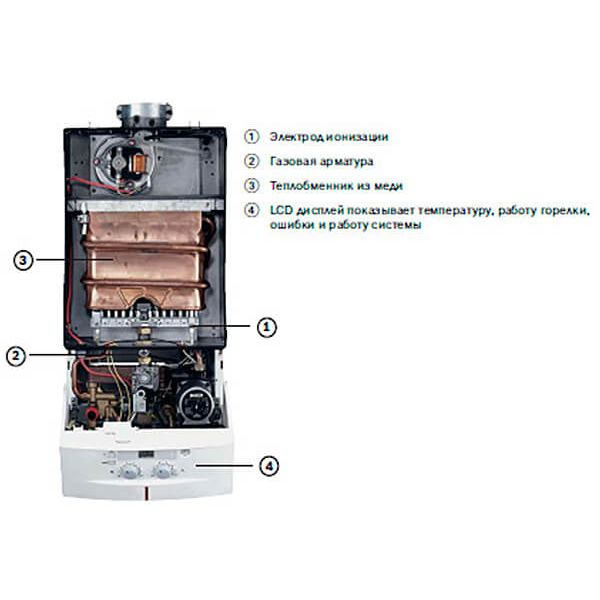 ① Электрод ионизации
② Газовая арматура
③ Теплобменник из меди
④ LCD дисплей показывает температуру, работу горелки, ошибки и работу системы

③
①
②
④