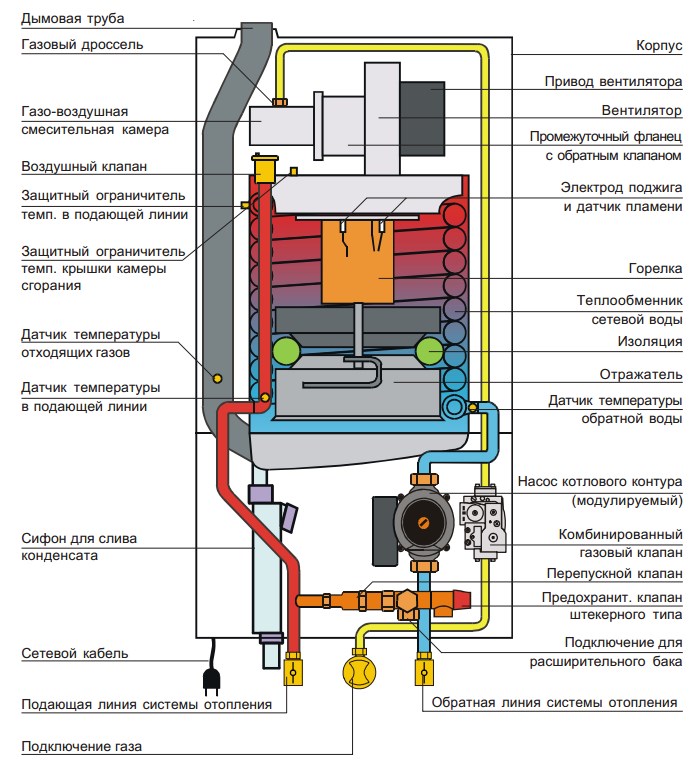 Дымовая труба
Газовый дроссель
Газо-воздушная смесительная камера
Воздушный клапан
Защитный ограничитель темп. в подающей линии
Защитный ограничитель темп. крышки камеры сгорания
Датчик температуры отходящих газов
Датчик температуры в подающей линии
Сифон для слива конденсата
Сетевой кабель
Подающая линия системы отопления
Подключение газа

Корпус
Привод вентилятора
Вентилятор
Промежуточный фланец с обратным клапаном
Электрод поджига и датчик пламени
Горелка
Теплообменник сетевой воды
Изоляция
Отражатель
Датчик температуры обратной воды
Насос котлового контура (модулируемый)
Комбинированный газовый клапан
Перепускной клапан
Предохранит. клапан штекерного типа
Подключение для расширительного бака
Обратная линия системы отопления