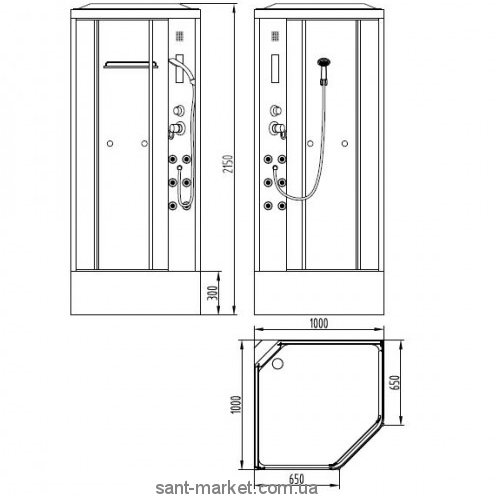 2150
300
1000
650
1000
650
sant-market.com.ua