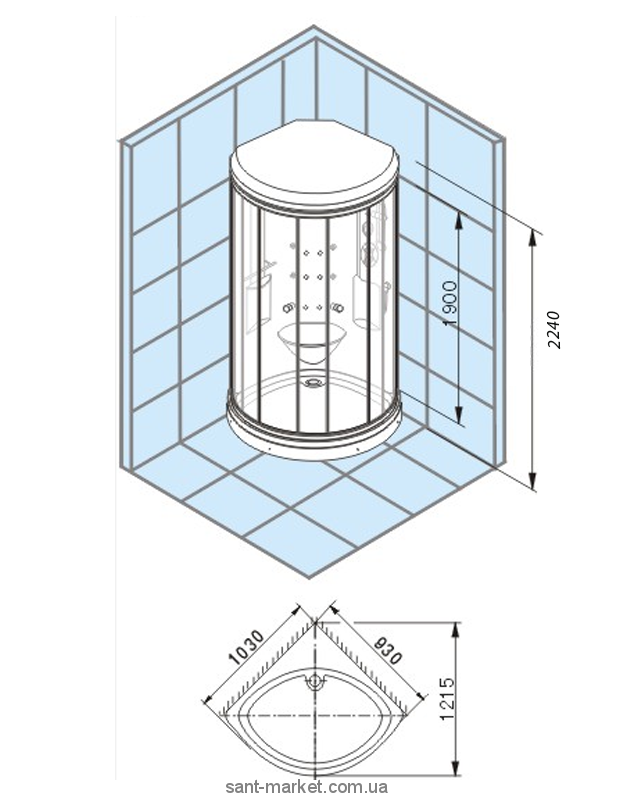 1900

2240

1030

930

1215

sant-market.com.ua