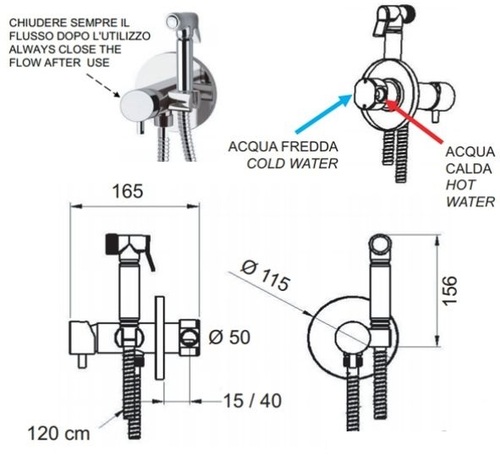 CHIUDERE SEMPRE IL FLUSSO DOPO L'UTILIZZO
ALWAYS CLOSE THE FLOW AFTER USE

ACQUA FREDDA
COLD WATER

ACQUA CALDA
HOT WATER

165

Ø 115

156

Ø 50

15 / 40

120 cm