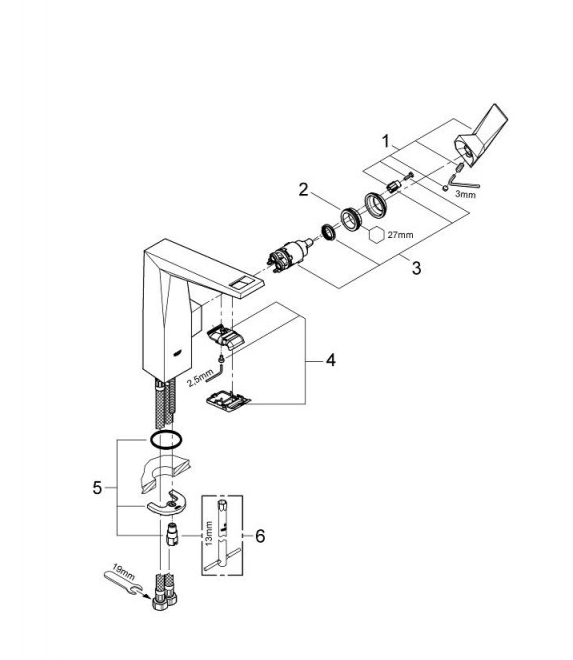 1
3mm
2
27mm
3
2,5mm
4
5
13mm
6
19mm