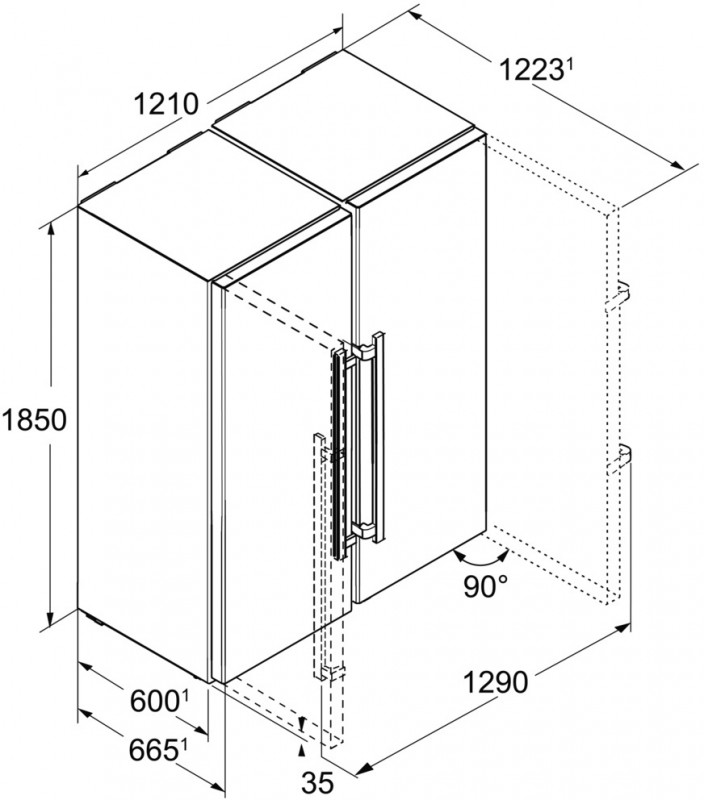 1210

$1223^1$

1850

90°

1290

$600^1$

$665^1$

35