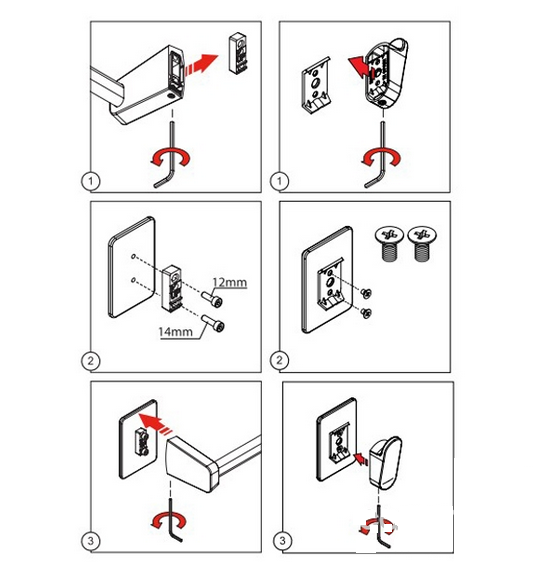 1

1

12mm

14mm

2

2

3

3