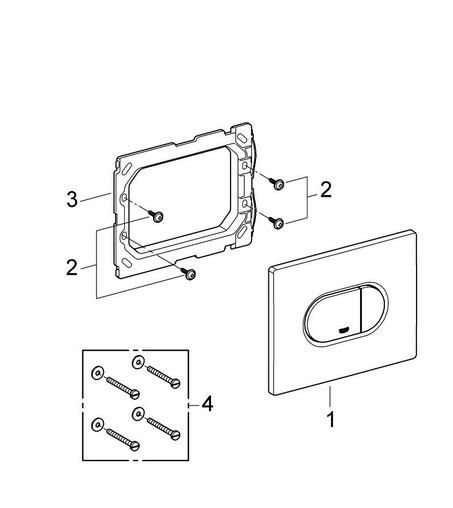 3
2
2
4
1