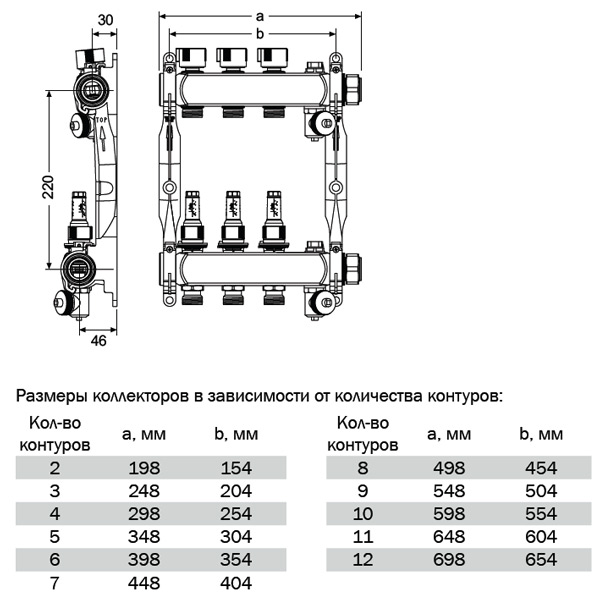 30

a

b

TOP

220

46

Размеры коллекторов в зависимости от количества контуров:

| Кол-во контуров | a, мм | b, мм |
|---|---|---|
| 2 | 198 | 154 |
| 3 | 248 | 204 |
| 4 | 298 | 254 |
| 5 | 348 | 304 |
| 6 | 398 | 354 |
| 7 | 448 | 404 |

| Кол-во контуров | a, мм | b, мм |
|---|---|---|
| 8 | 498 | 454 |
| 9 | 548 | 504 |
| 10 | 598 | 554 |
| 11 | 648 | 604 |
| 12 | 698 | 654 |