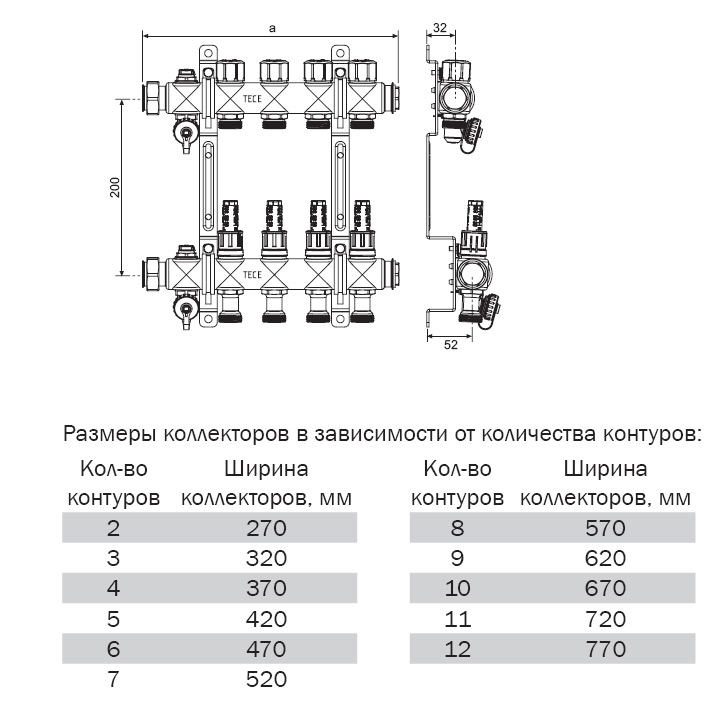 a

32

TECE

200

TECE

52

Размеры коллекторов в зависимости от количества контуров:

| Кол-во контуров | Ширина коллекторов, мм |
|---|---|
| 2 | 270 |
| 3 | 320 |
| 4 | 370 |
| 5 | 420 |
| 6 | 470 |
| 7 | 520 |

| Кол-во контуров | Ширина коллекторов, мм |
|---|---|
| 8 | 570 |
| 9 | 620 |
| 10 | 670 |
| 11 | 720 |
| 12 | 770 |