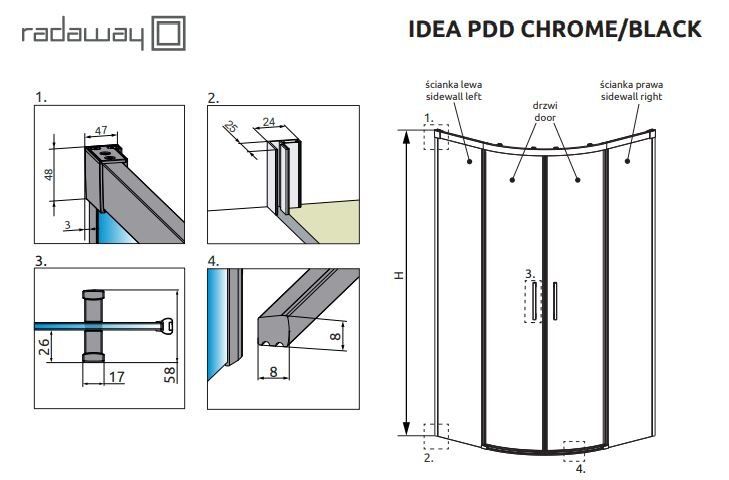 radaway

IDEA PDD CHROME/BLACK

1.
47
48
3

2.
25
24

3.
26
17
58

4.
8
8

ścianka lewa
sidewall left

drzwi
door

ścianka prawa
sidewall right

1.
H
3.
2.
4.