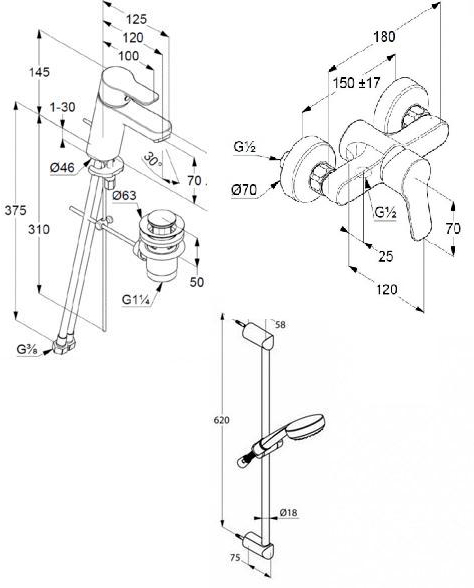 125
120
100
145
1-30
30°
Ø46
70
Ø63
375
310
50
G1¼
G⅜
180
150 ±17
G½
Ø70
G½
70
25
120
58
620
Ø18
75