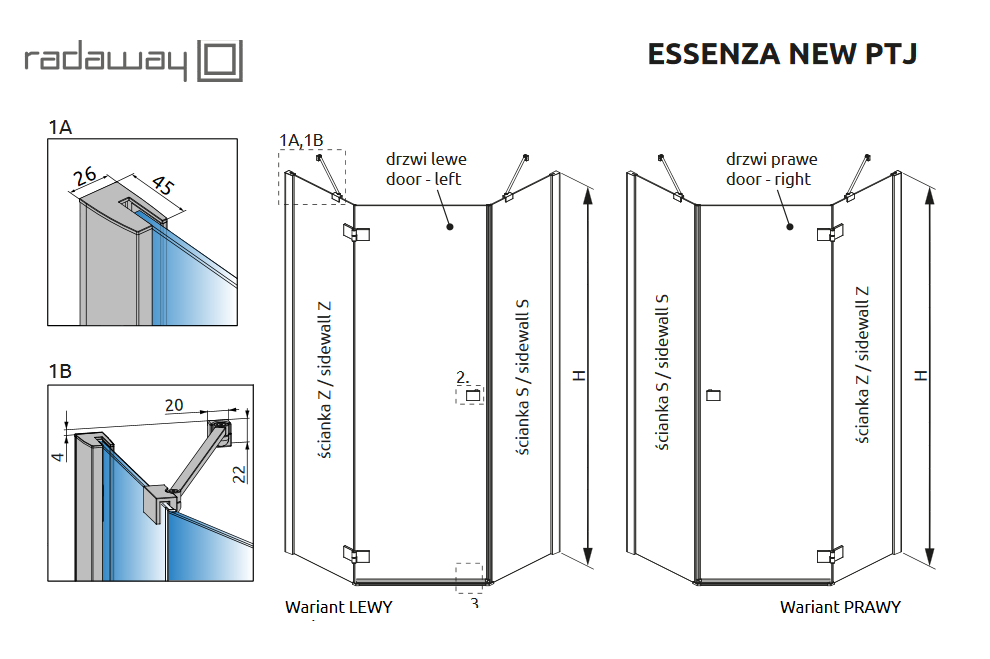 radaway

ESSENZA NEW PTJ

1A

26

45

1B

20

4

22

1A,1B

drzwi lewe
door - left

ścianka Z / sidewall Z

2.

ścianka S / sidewall S

H

3

Wariant LEWY

drzwi prawe
door - right

ścianka S / sidewall S

ścianka Z / sidewall Z

H

Wariant PRAWY