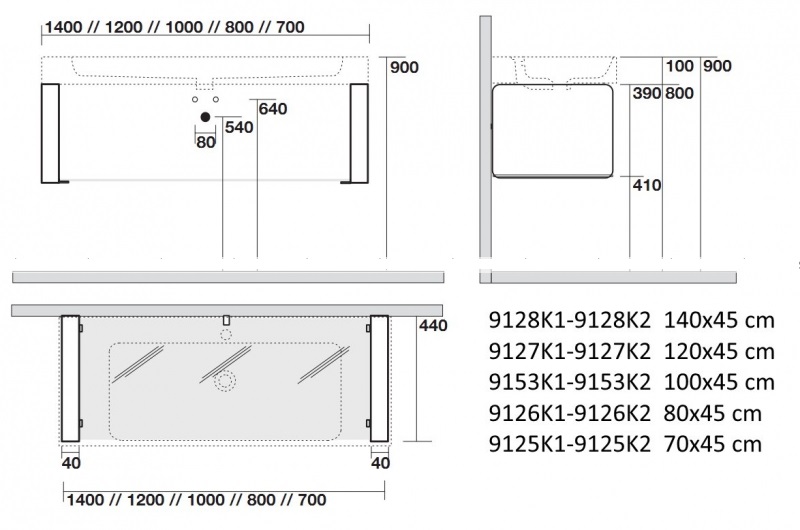 1400 // 1200 // 1000 // 800 // 700

900

640

540

80

100 900

390 800

410

440

40

40

1400 // 1200 // 1000 // 800 // 700

9128K1-9128K2 140x45 cm
9127K1-9127K2 120x45 cm
9153K1-9153K2 100x45 cm
9126K1-9126K2 80x45 cm
9125K1-9125K2 70x45 cm