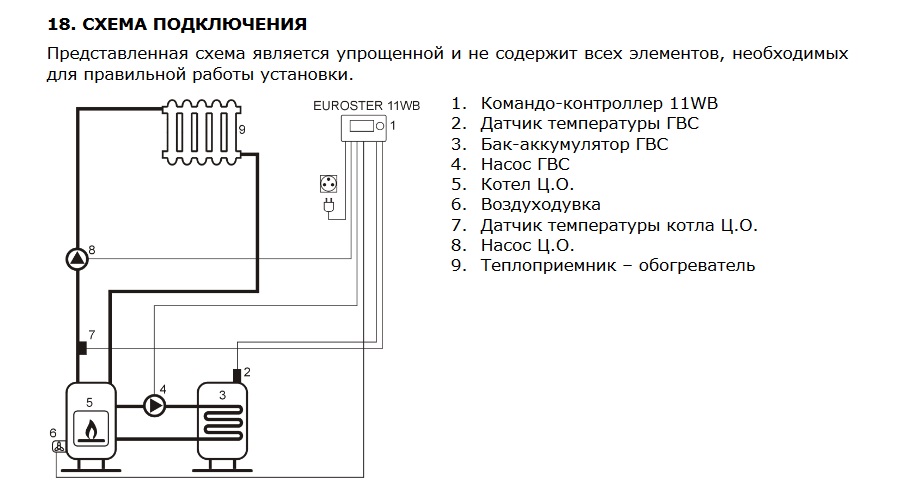 18. СХЕМА ПОДКЛЮЧЕНИЯ

Представленная схема является упрощенной и не содержит всех элементов, необходимых для правильной работы установки.

EUROSTER 11WB
1
9
8
7
2
4
3
5
6

1. Командо-контроллер 11WB
2. Датчик температуры ГВС
3. Бак-аккумулятор ГВС
4. Насос ГВС
5. Котел Ц.О.
6. Воздуходувка
7. Датчик температуры котла Ц.О.
8. Насос Ц.О.
9. Теплоприемник – обогреватель