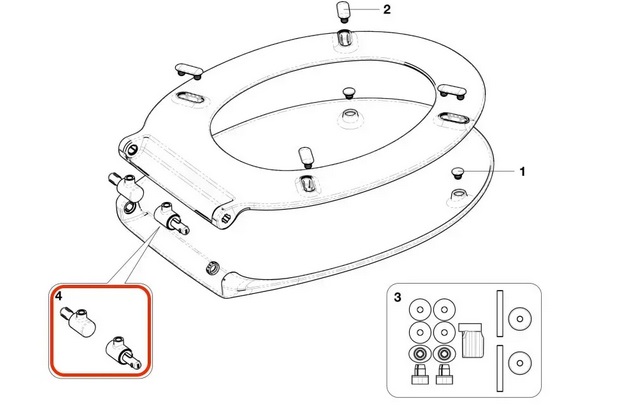 2
1
4
3