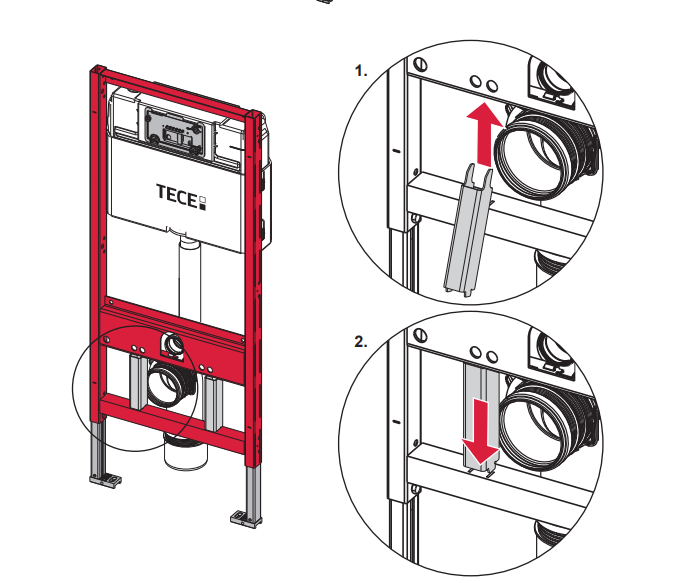 TECE

1.

2.