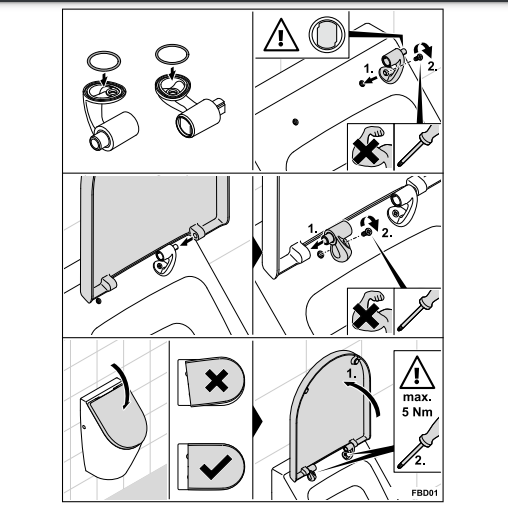 1.
2.

1.
2.

1.
max.
5 Nm
2.
FBD01