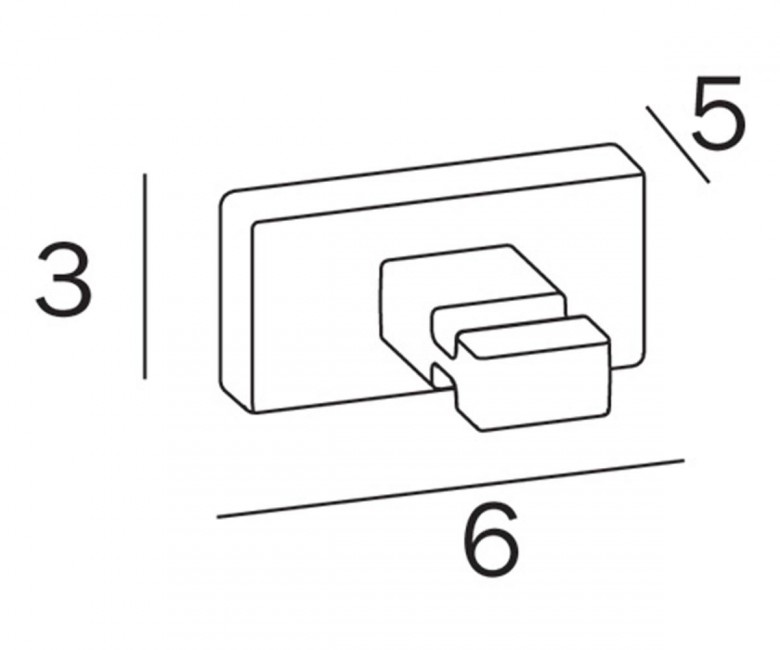 5

3

6