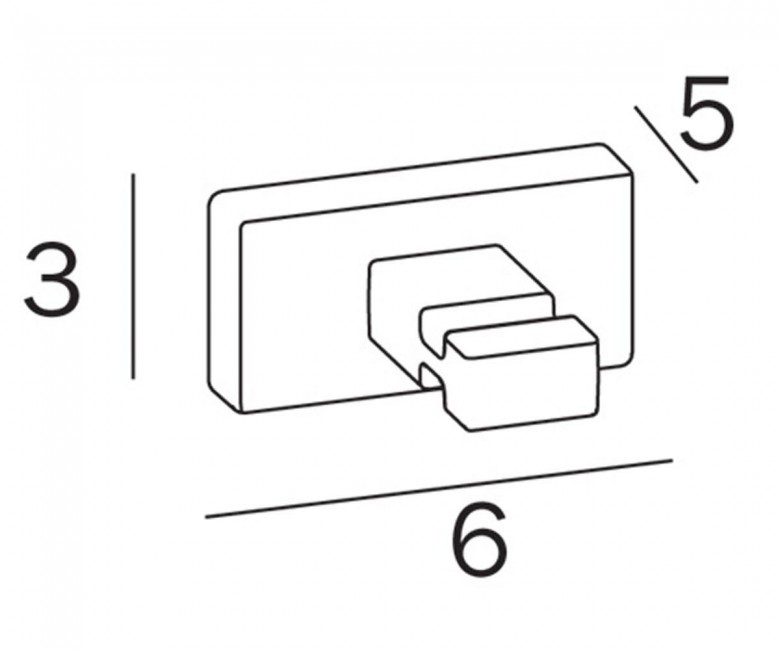 5

3

6