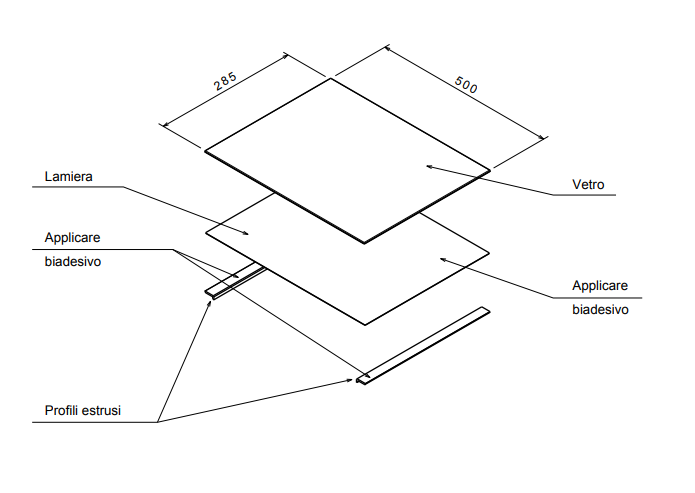 285

500

Lamiera

Vetro

Applicare
biadesivo

Applicare
biadesivo

Profili estrusi