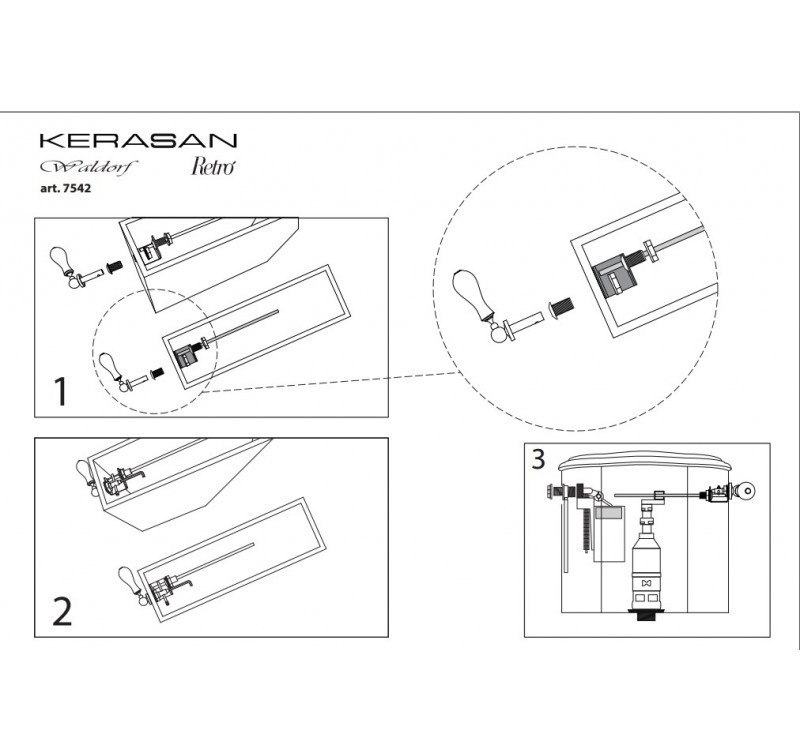 KERASAN
Waldorf Retrò
art. 7542

1

2

3