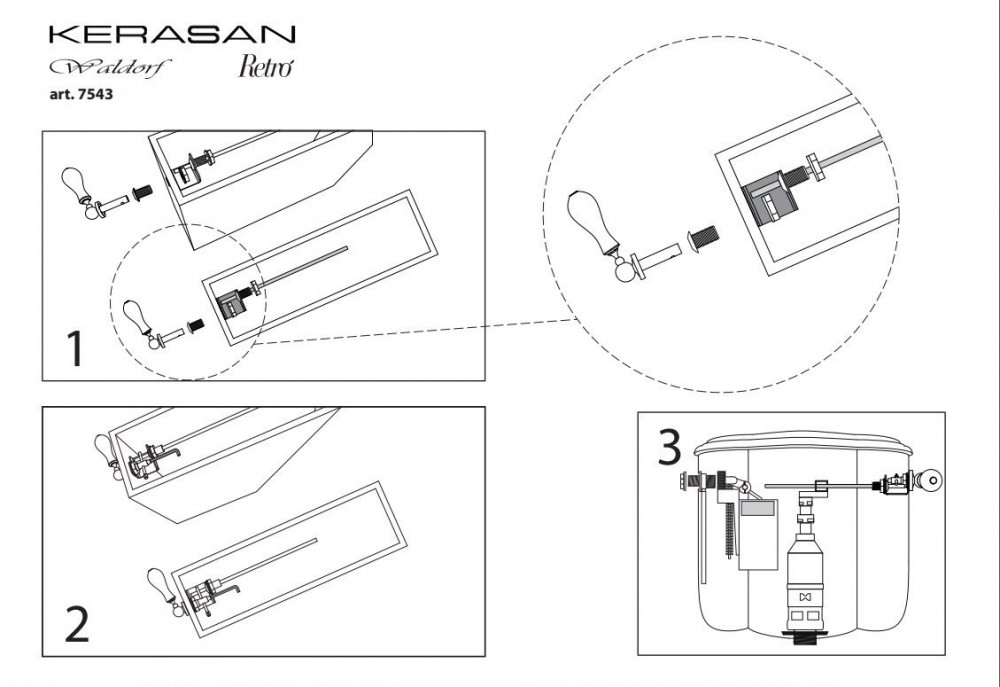 KERASAN
Waldorf Retrò
art. 7543

1

2

3