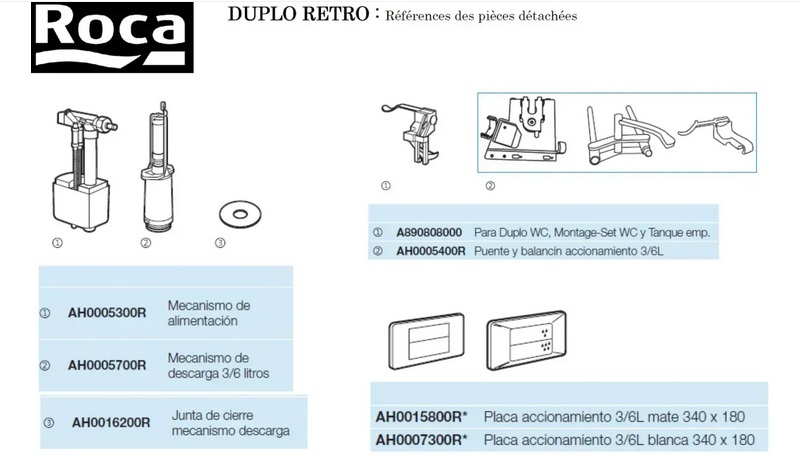 Roca

DUPLO RETRO : Références des pièces détachées

① ② ③

| | | |
|---|---|---|
| ① | AH0005300R | Mecanismo de alimentación |
| ② | AH0005700R | Mecanismo de descarga 3/6 litros |
| ③ | AH0016200R | Junta de cierre mecanismo descarga |

① ②

| | | |
|---|---|---|
| ① | A890808000 | Para Duplo WC, Montage-Set WC y Tanque emp. |
| ② | AH0005400R | Puente y balancín accionamiento 3/6L |

| | |
|---|---|
| AH0015800R* | Placa accionamiento 3/6L mate 340 x 180 |
| AH0007300R* | Placa accionamiento 3/6L blanca 340 x 180 |