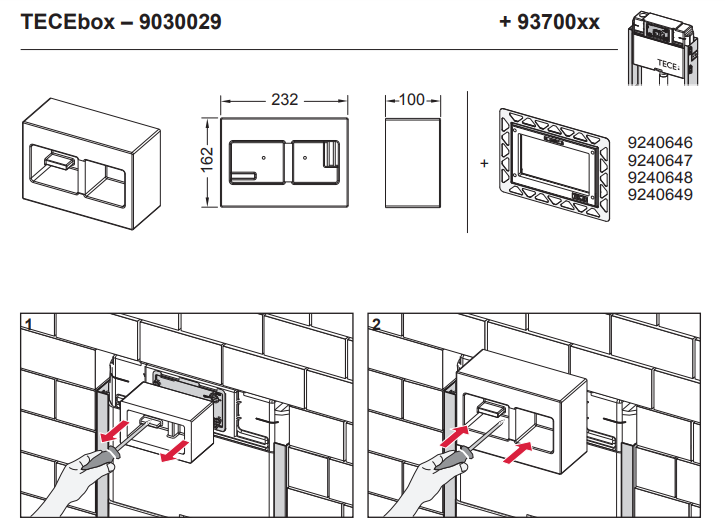 TECEbox – 9030029

+ 93700xx

TECE

232

162

100

+

9240646
9240647
9240648
9240649

1

2