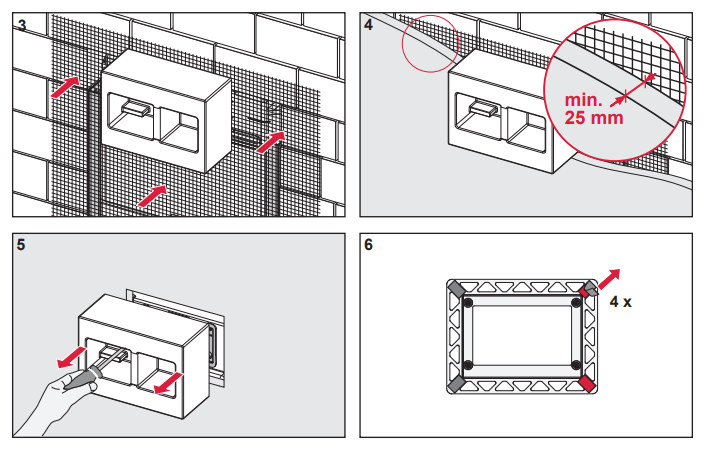 3

4

min.
25 mm

5

6

4 x