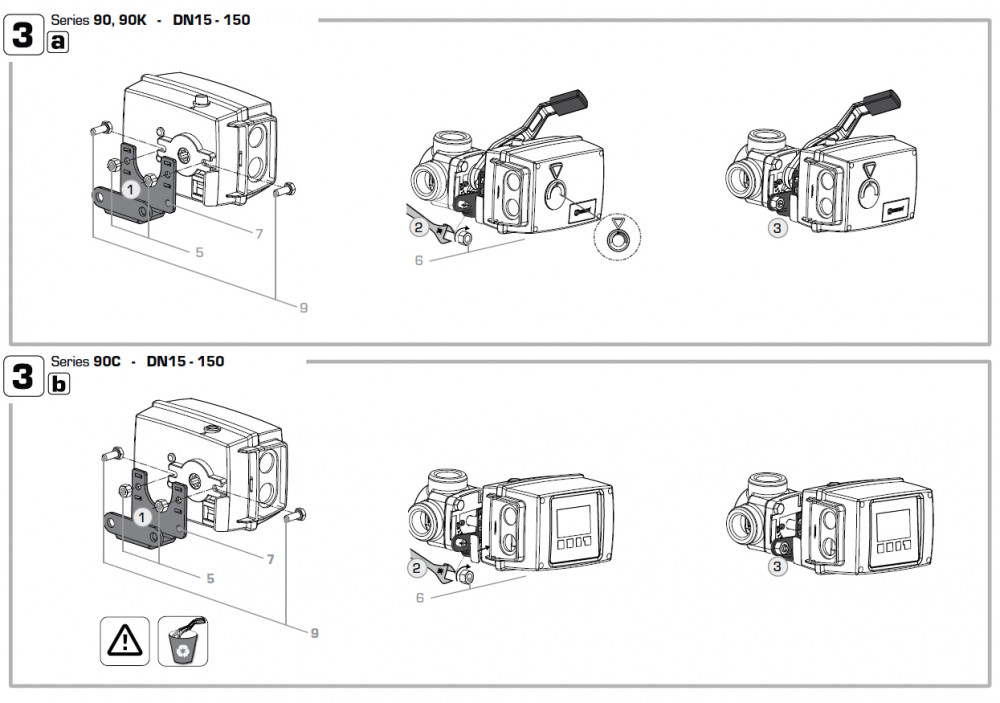 3 a Series 90, 90K - DN15 - 150

1

7

5

9

2

6

3

3 b Series 90C - DN15 - 150

1

7

5

9

2

6

3