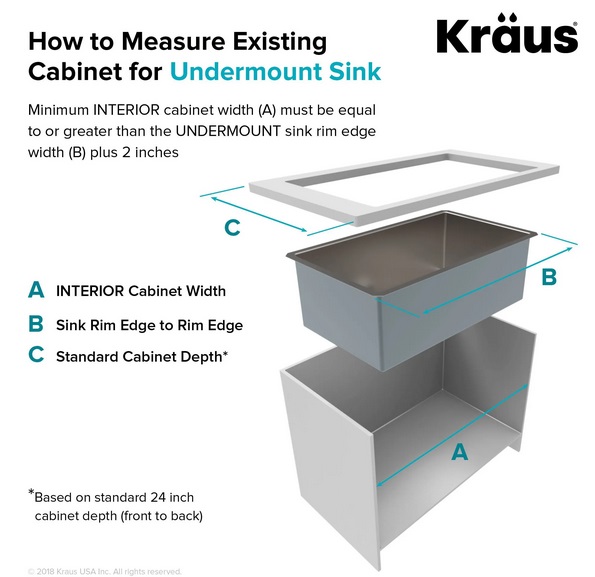 How to Measure Existing Cabinet for Undermount Sink

Kraus®

Minimum INTERIOR cabinet width (A) must be equal to or greater than the UNDERMOUNT sink rim edge width (B) plus 2 inches

C

B

A INTERIOR Cabinet Width
B Sink Rim Edge to Rim Edge
C Standard Cabinet Depth*

A

*Based on standard 24 inch cabinet depth (front to back)

© 2018 Kraus USA Inc. All rights reserved.