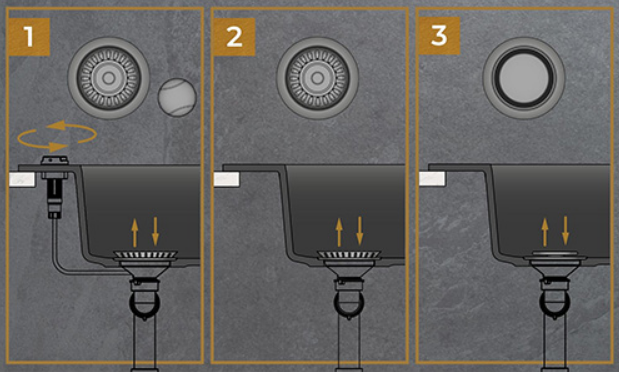 1

2

3