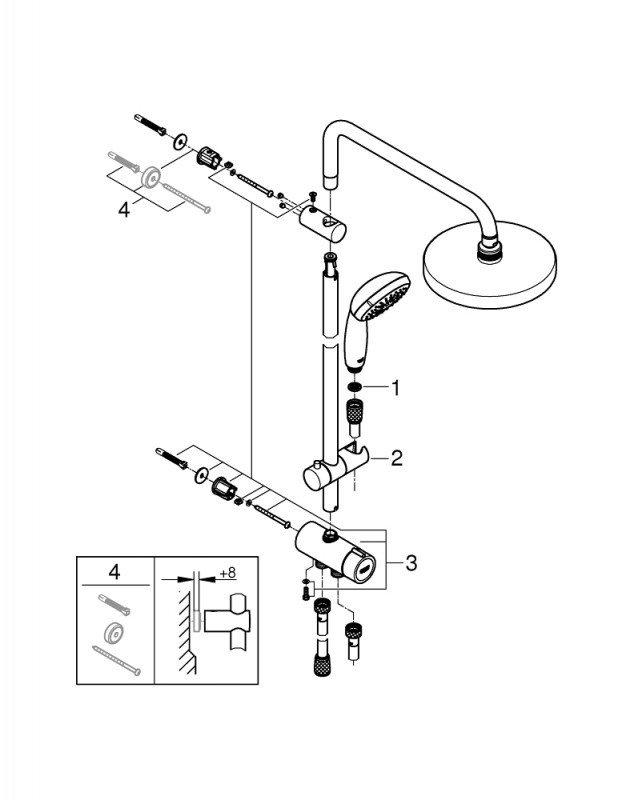 4

1

2

3

4

+8