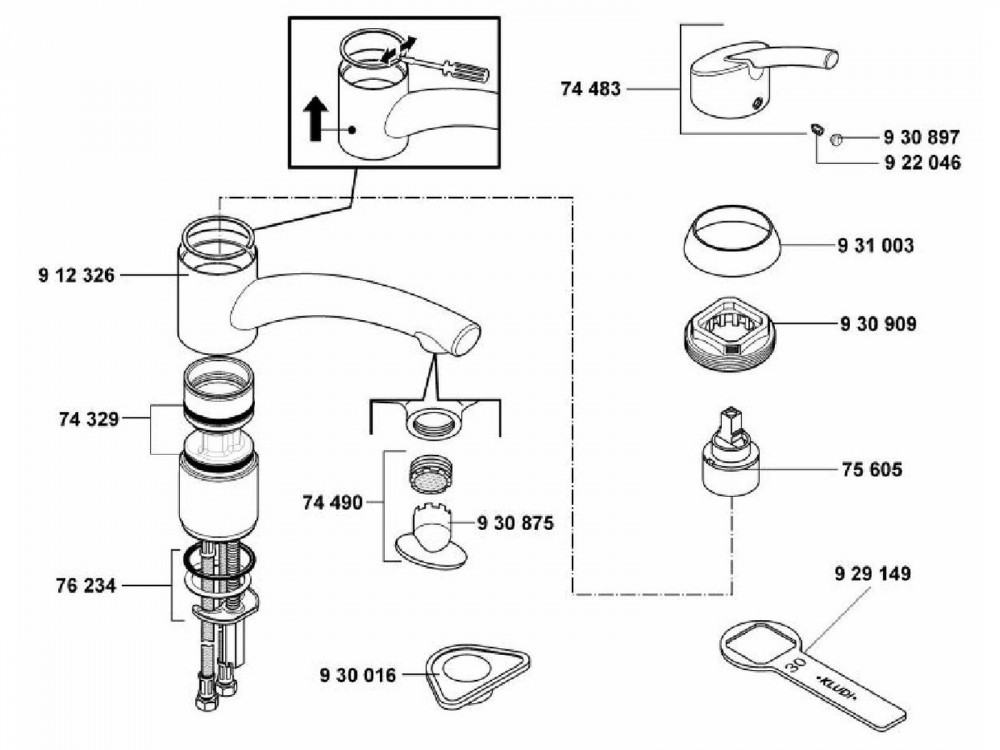 74 483

9 30 897

9 22 046

9 12 326

9 31 003

9 30 909

74 329

75 605

74 490

9 30 875

76 234

9 29 149

9 30 016

30

•KLUDI•